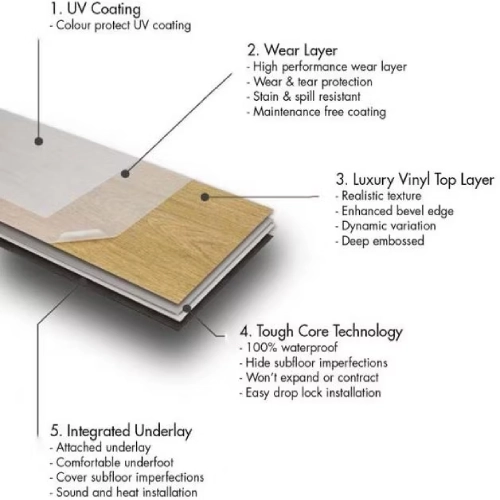 1. UV Coating
- Colour protect UV coating

2. Wear Layer
- High performance wear layer
- Wear & tear protection
- Stain & spill resistant
- Maintenance free coating

3. Luxury Vinyl Top Layer
- Realistic texture
- Enhanced bevel edge
- Dynamic variation
- Deep embossed

4. Tough Core Technology
- 100% waterproof
- Hide subfloor imperfections
- Won't expand or contract
- Easy drop lock installation

5. Integrated Underlay
- Attached underlay
- Comfortable underfoot
- Cover subfloor imperfections
- Sound and heat installation